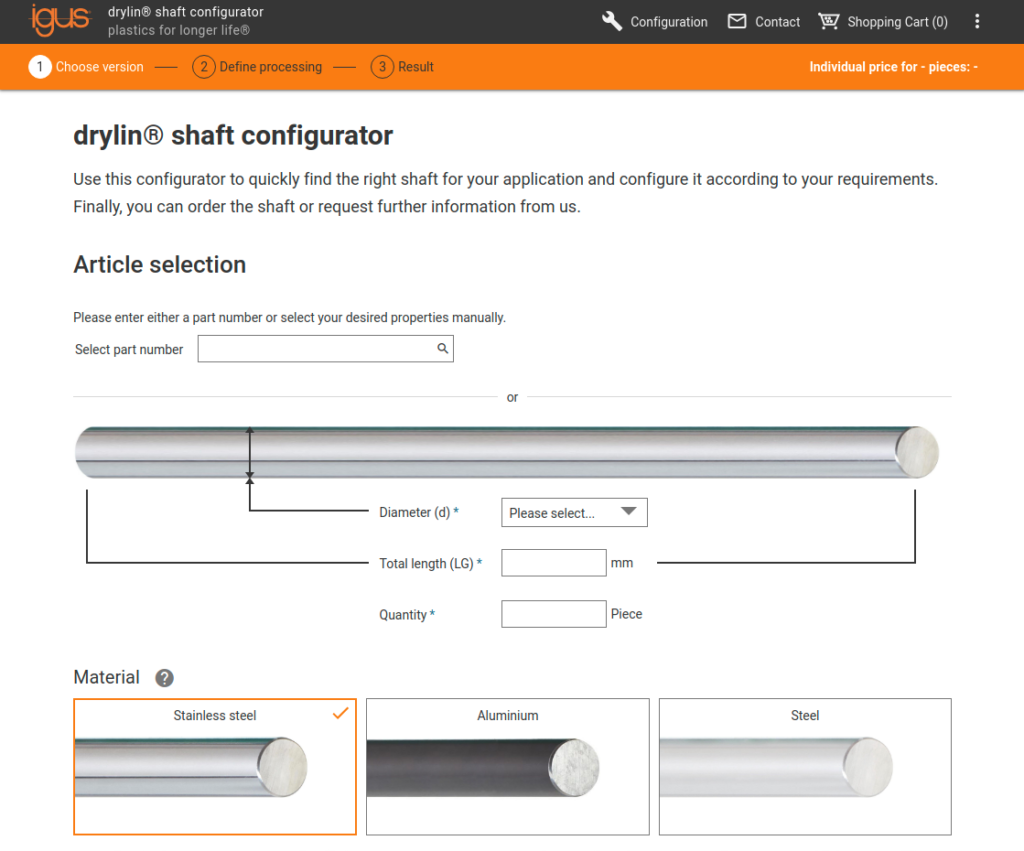 igus
drylin® shaft configurator
plastics for longer life®

Configuration Contact Shopping Cart (0)

1 Choose version 2 Define processing 3 Result

Individual price for - pieces: -

drylin® shaft configurator

Use this configurator to quickly find the right shaft for your application and configure it according to your requirements. Finally, you can order the shaft or request further information from us.

Article selection

Please enter either a part number or select your desired properties manually.

Select part number

or

Diameter (d) * Please select...

Total length (LG) * mm

Quantity * Piece

Material ?

Stainless steel

Aluminium

Steel